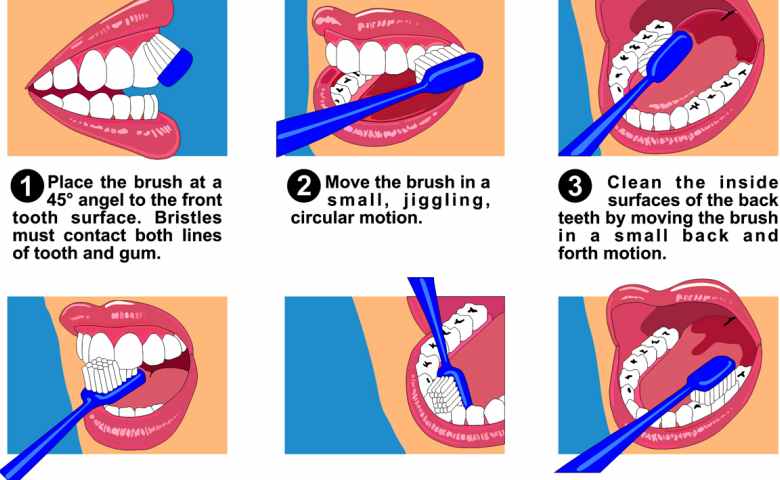 1 Place the brush at a 45° angel to the front tooth surface. Bristles must contact both lines of tooth and gum.

2 Move the brush in a small, jiggling, circular motion.

3 Clean the inside surfaces of the back teeth by moving the brush in a small back and forth motion.