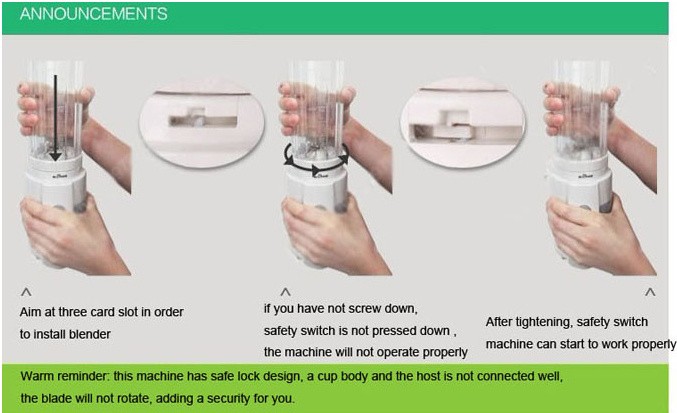 ANNOUNCEMENTS

^
Aim at three card slot in order to install blender

^
if you have not screw down, safety switch is not pressed down , the machine will not operate properly

^
After tightening, safety switch machine can start to work properly

Warm reminder: this machine has safe lock design, a cup body and the host is not connected well, the blade will not rotate, adding a security for you.