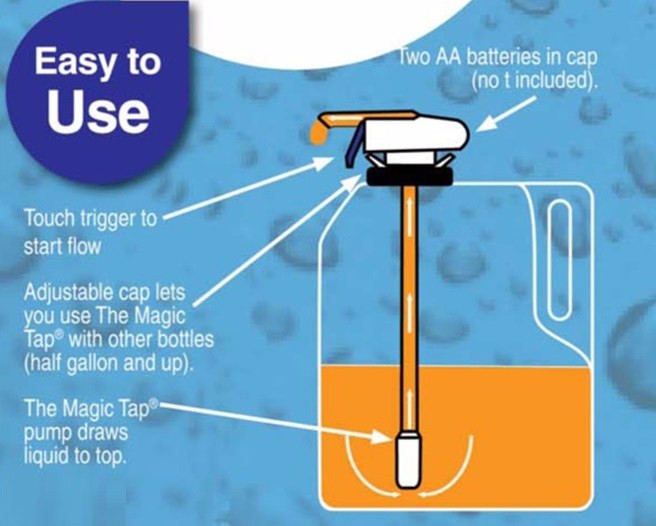 Easy to Use

Two AA batteries in cap (no t included).

Touch trigger to start flow

Adjustable cap lets you use The Magic Tap® with other bottles (half gallon and up).

The Magic Tap® pump draws liquid to top.