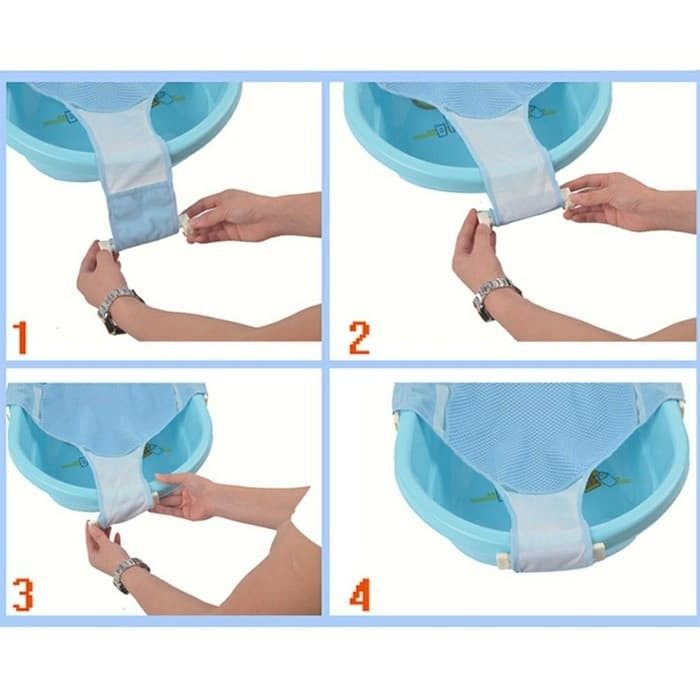 1

2

3

4