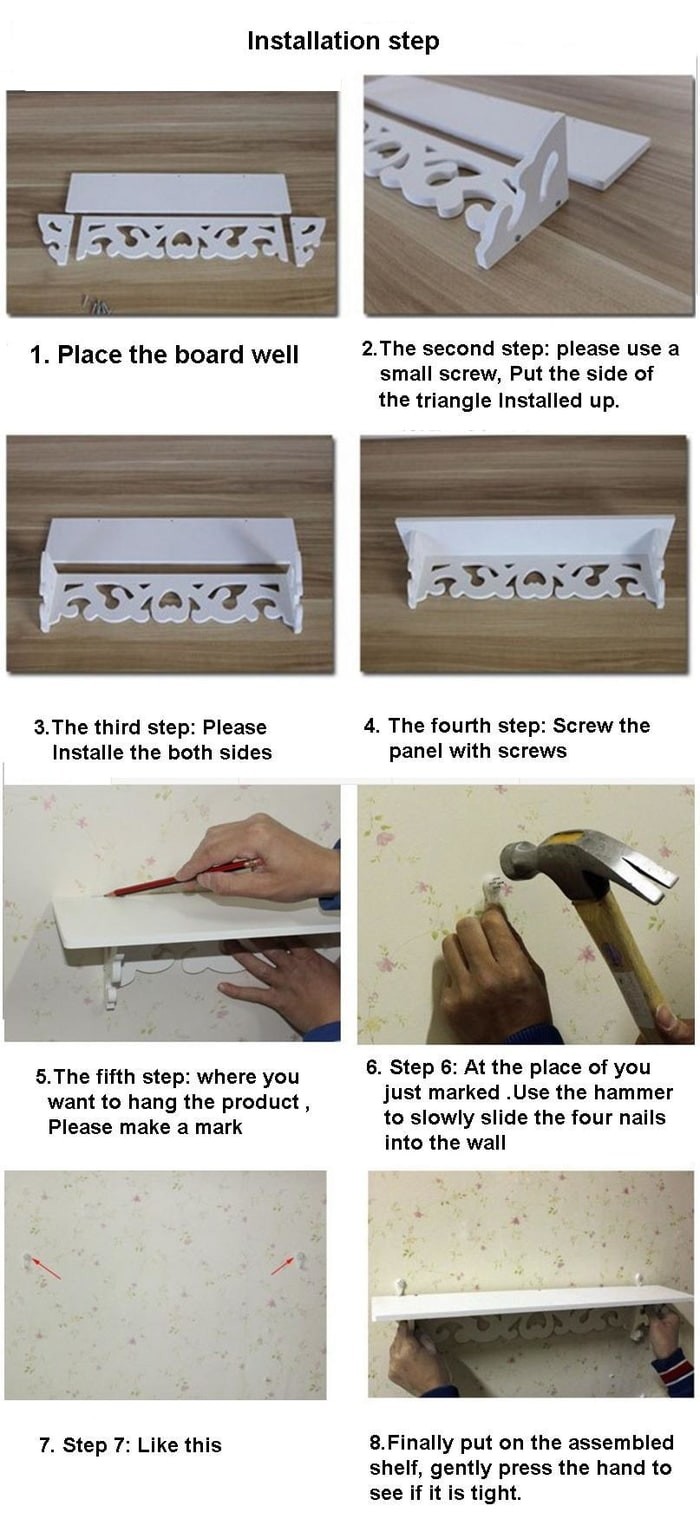 Installation step

1. Place the board well

2.The second step: please use a small screw, Put the side of the triangle Installed up.

3.The third step: Please Installe the both sides

4. The fourth step: Screw the panel with screws

5.The fifth step: where you want to hang the product , Please make a mark

6. Step 6: At the place of you just marked .Use the hammer to slowly slide the four nails into the wall

7. Step 7: Like this

8.Finally put on the assembled shelf, gently press the hand to see if it is tight.