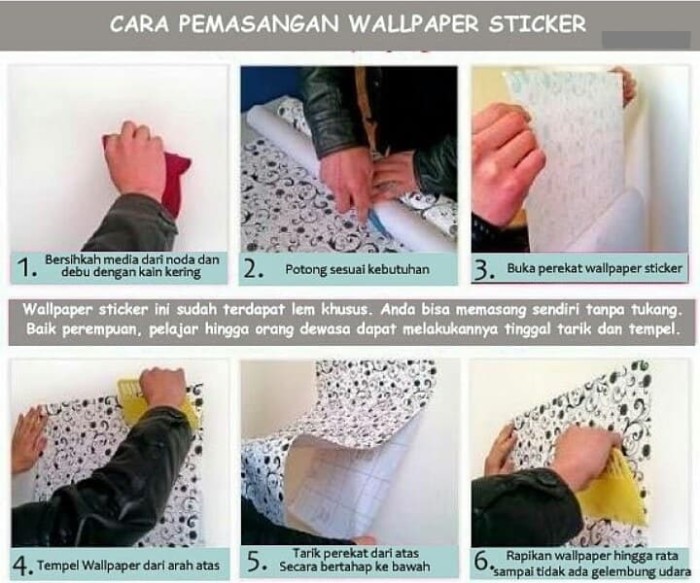 CARA PEMASANGAN WALLPAPER STICKER

1. Bersihkah media dari noda dan debu dengan kain kering

2. Potong sesuai kebutuhan

3. Buka perekat wallpaper sticker

Wallpaper sticker ini sudah terdapat lem khusus. Anda bisa memasang sendiri tanpa tukang. Baik perempuan, pelajar hingga orang dewasa dapat melakukannya tinggal tarik dan tempel.

4. Tempel Wallpaper dari arah atas

5. Tarik perekat dari atas Secara bertahap ke bawah

6. Rapikan wallpaper hingga rata sampai tidak ada gelembung udara