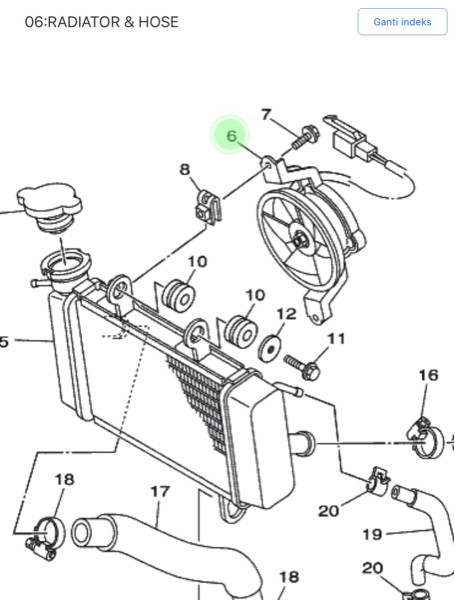 06:RADIATOR & HOSE

Ganti indeks

7
6
8
10
10
12
11
5
16
18
17
20
19
20
18