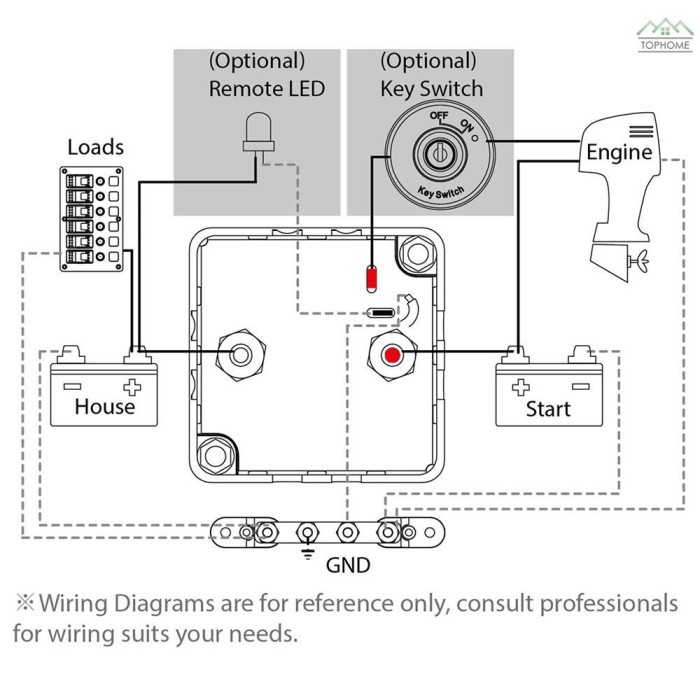 TOPHOME

(Optional)
Remote LED

(Optional)
Key Switch

OFF
ON

Key Switch

Loads

Engine

House

Start

GND

※Wiring Diagrams are for reference only, consult professionals for wiring suits your needs.