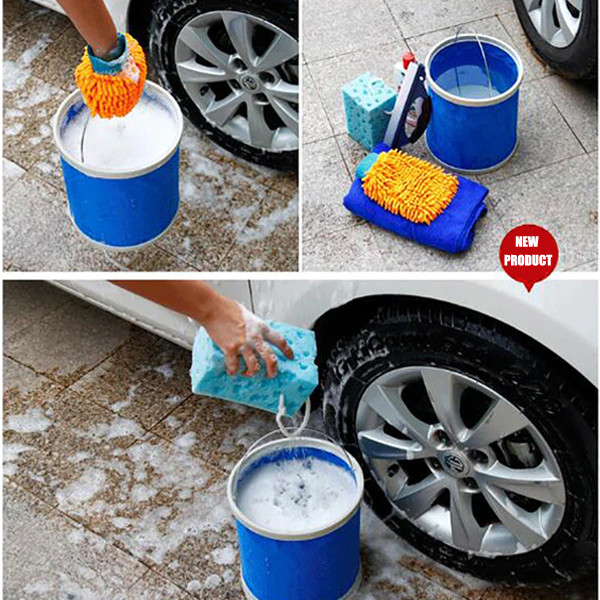 NEW PRODUCT