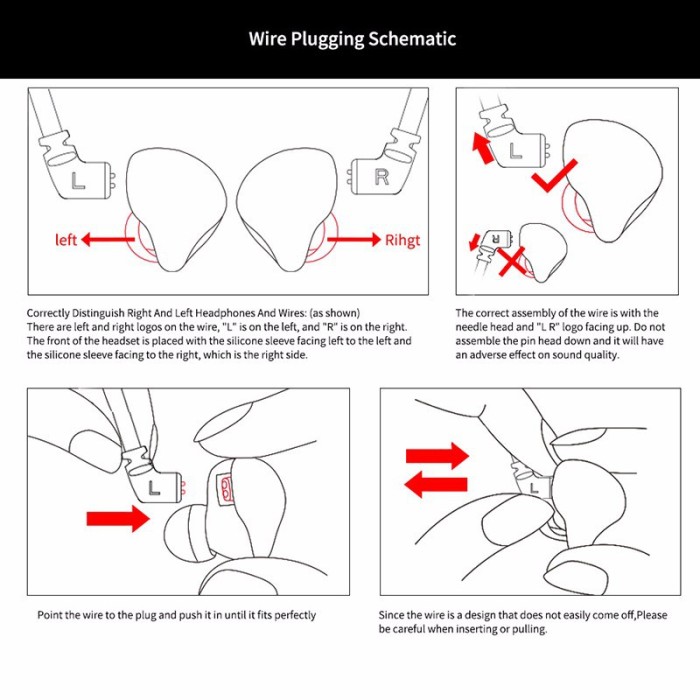 Wire Plugging Schematic

L

R

left

Rihgt

Correctly Distinguish Right And Left Headphones And Wires: (as shown)
There are left and right logos on the wire, "L" is on the left, and "R" is on the right. The front of the headset is placed with the silicone sleeve facing left to the left and the silicone sleeve facing to the right, which is the right side.

L

R

The correct assembly of the wire is with the needle head and "L R" logo facing up. Do not assemble the pin head down and it will have an adverse effect on sound quality.

L

Point the wire to the plug and push it in until it fits perfectly

L

Since the wire is a design that does not easily come off,Please be careful when inserting or pulling.