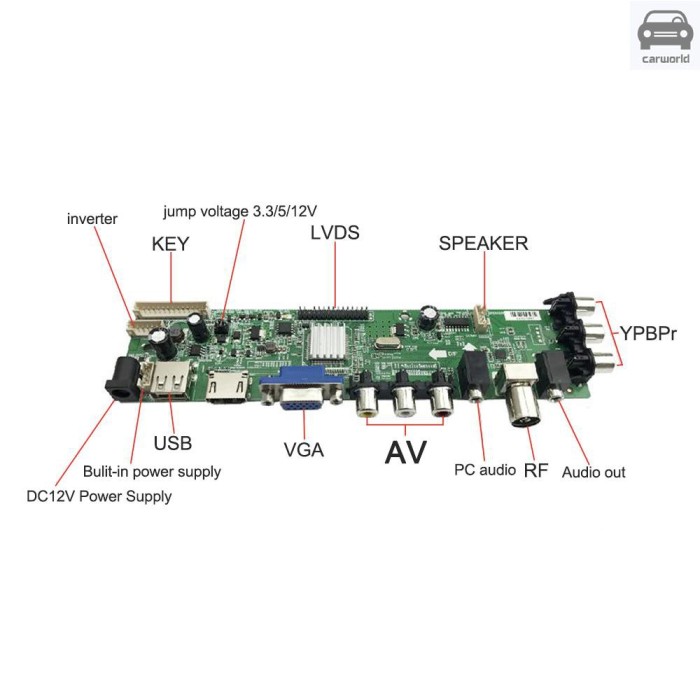 carworld

inverter

jump voltage 3.3/5/12V

KEY

LVDS

SPEAKER

YPBPr

USB

VGA

AV

PC audio

RF

Audio out

Bulit-in power supply

DC12V Power Supply