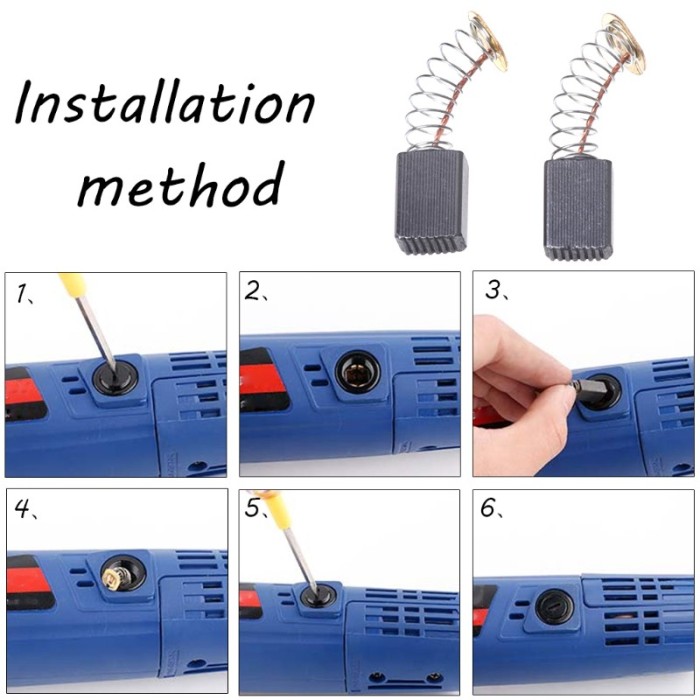 Installation method

1、

2、

3、

4、

5、

6、