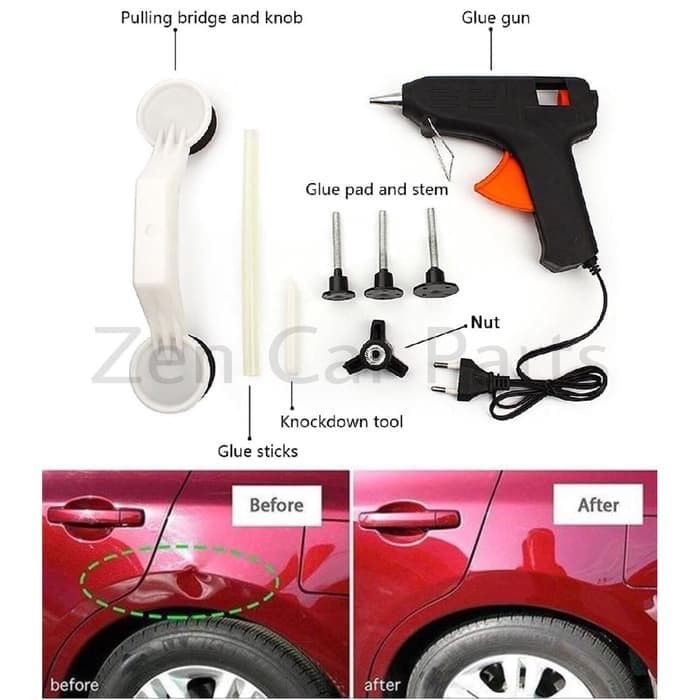 Pulling bridge and knob

Glue gun

Glue pad and stem

Nut

Zen Car Parts

Knockdown tool

Glue sticks

Before

After

before

after