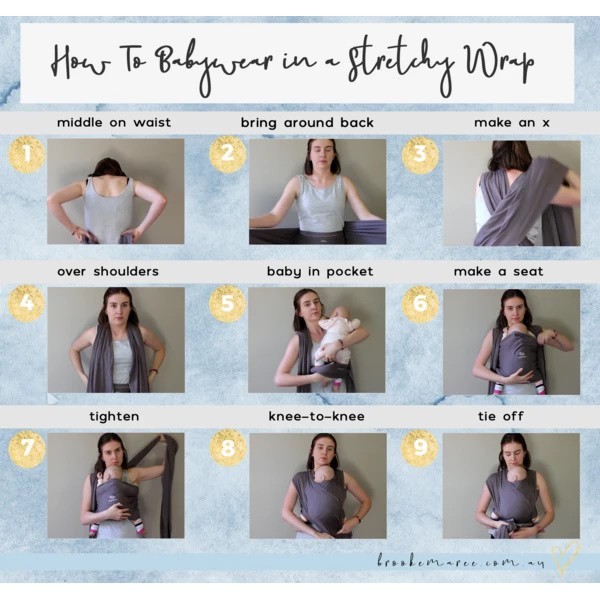 How To Babywear in a Stretchy Wrap

middle on waist

1

bring around back

2

make an x

3

over shoulders

4

baby in pocket

5

make a seat

6

tighten

7

knee-to-knee

8

tie off

9

brookemaree.com.au