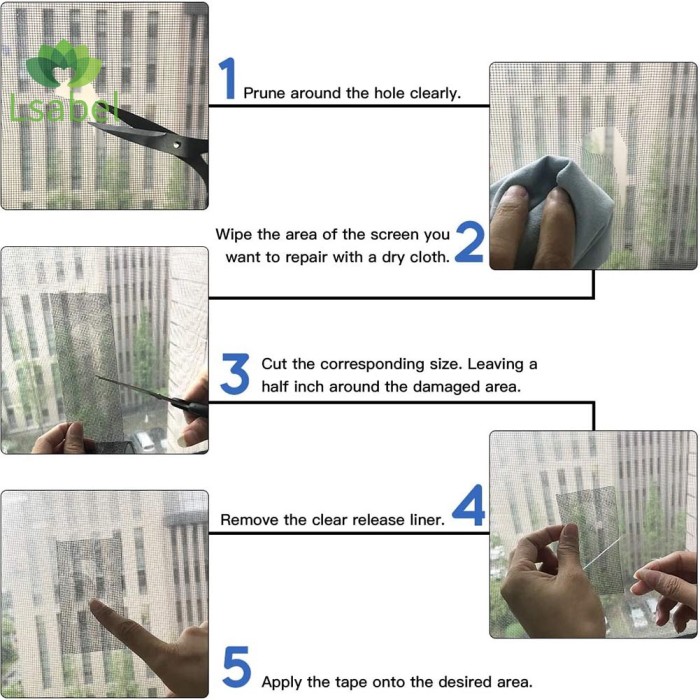 Lsabel

1 Prune around the hole clearly.

Wipe the area of the screen you want to repair with a dry cloth. 2

3 Cut the corresponding size. Leaving a half inch around the damaged area.

Remove the clear release liner. 4

5 Apply the tape onto the desired area.