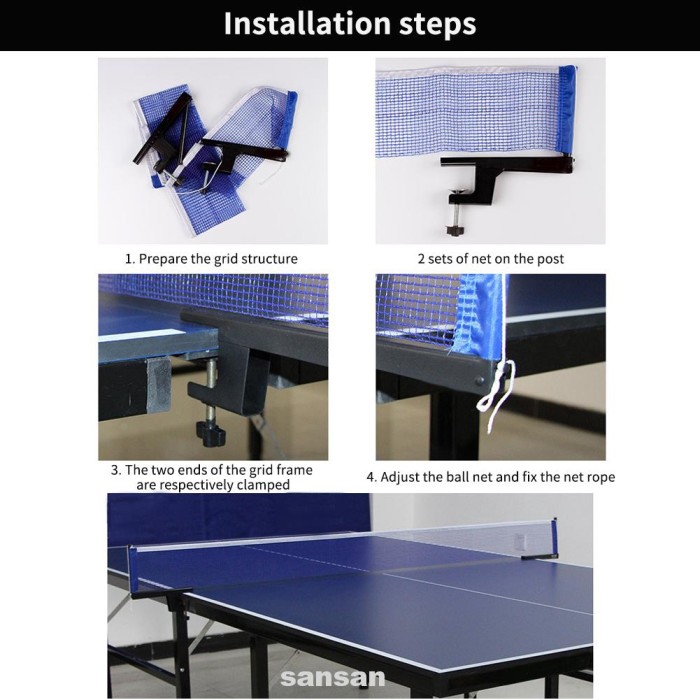 Installation steps

1. Prepare the grid structure

2 sets of net on the post

3. The two ends of the grid frame are respectively clamped

4. Adjust the ball net and fix the net rope

sansan