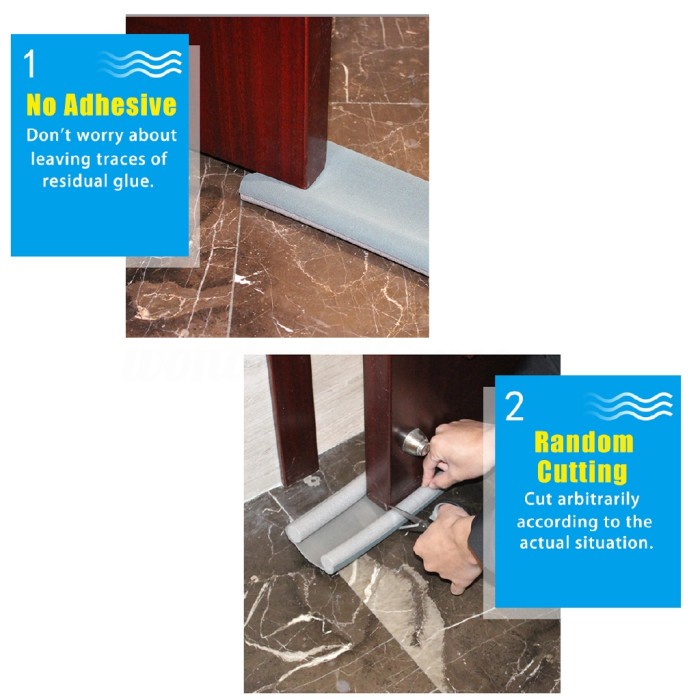 1
No Adhesive
Don't worry about leaving traces of residual glue.

2
Random Cutting
Cut arbitrarily according to the actual situation.