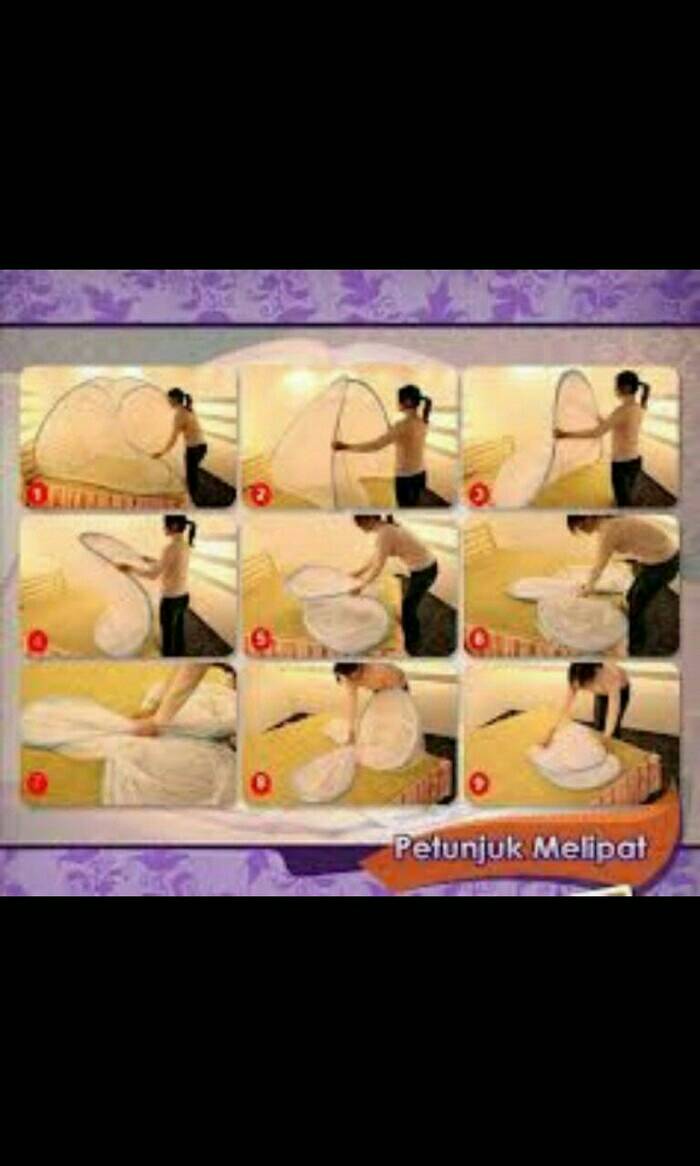 1
2
3
4
5
6
7
8
9
Petunjuk Melipat