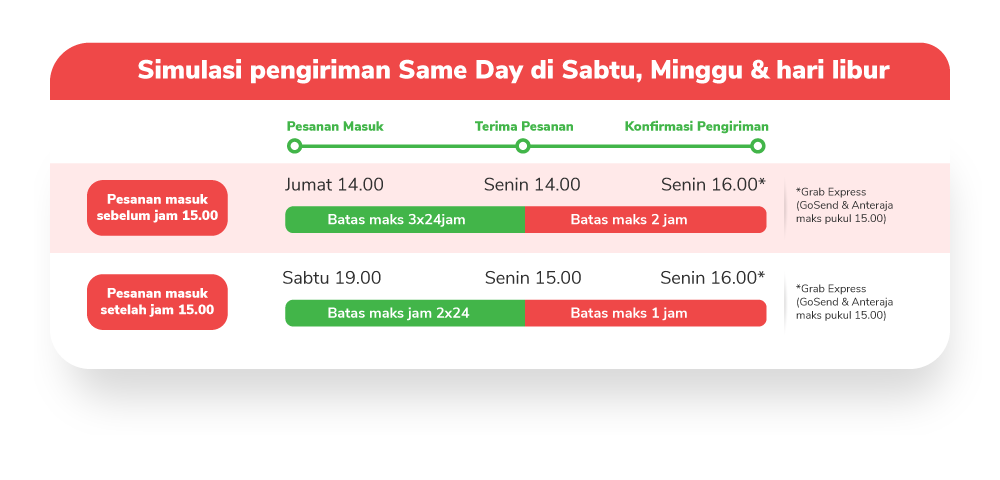 Simulasi pengiriman Same Day di Sabtu, Minggu & hari libur

Pesanan Masuk
Terima Pesanan
Konfirmasi Pengiriman

Pesanan masuk sebelum jam 15.00

Jumat 14.00
Senin 14.00
Senin 16.00*

Batas maks 3x24jam
Batas maks 2 jam

*Grab Express (GoSend & Anteraja maks pukul 15.00)

Pesanan masuk setelah jam 15.00

Sabtu 19.00
Senin 15.00
Senin 16.00*

Batas maks jam 2x24
Batas maks 1 jam

*Grab Express (GoSend & Anteraja maks pukul 15.00)